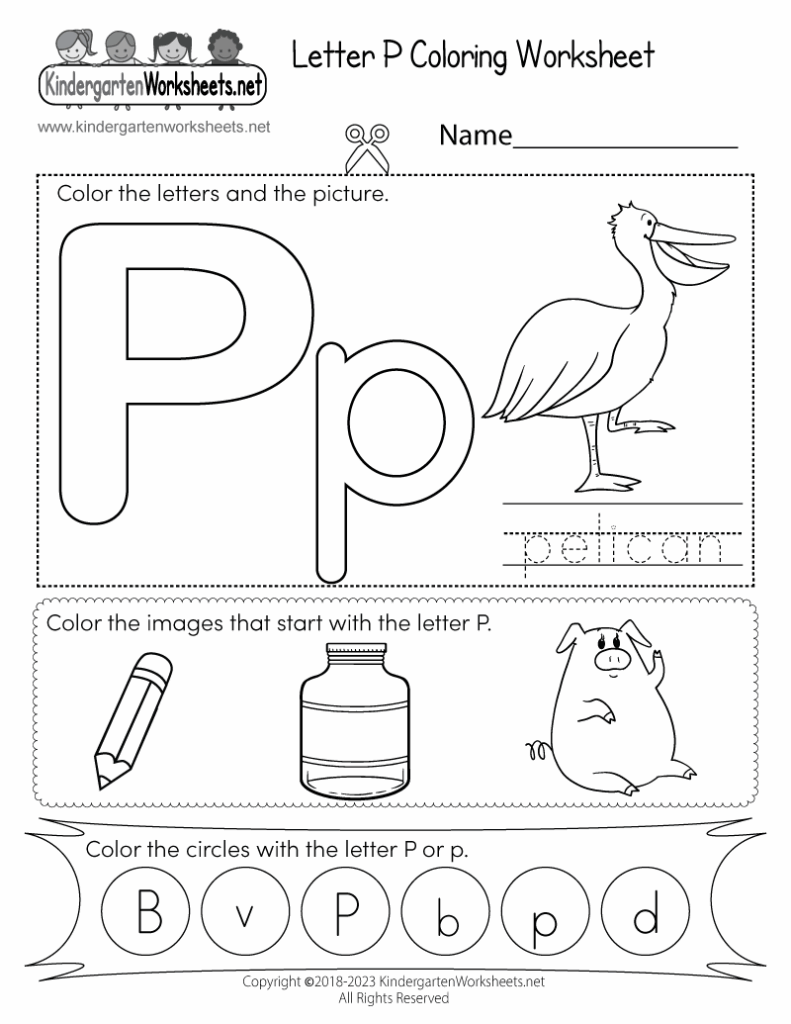 KindergartenWorksheets.net

www.kindergartenworksheets.net

Letter P Coloring Worksheet

Name_______________

Color the letters and the picture.

P p

pelican

Color the images that start with the letter P.

Color the circles with the letter P or p.

B v P b p d

Copyright ©2018-2023 KindergartenWorksheets.net
All Rights Reserved