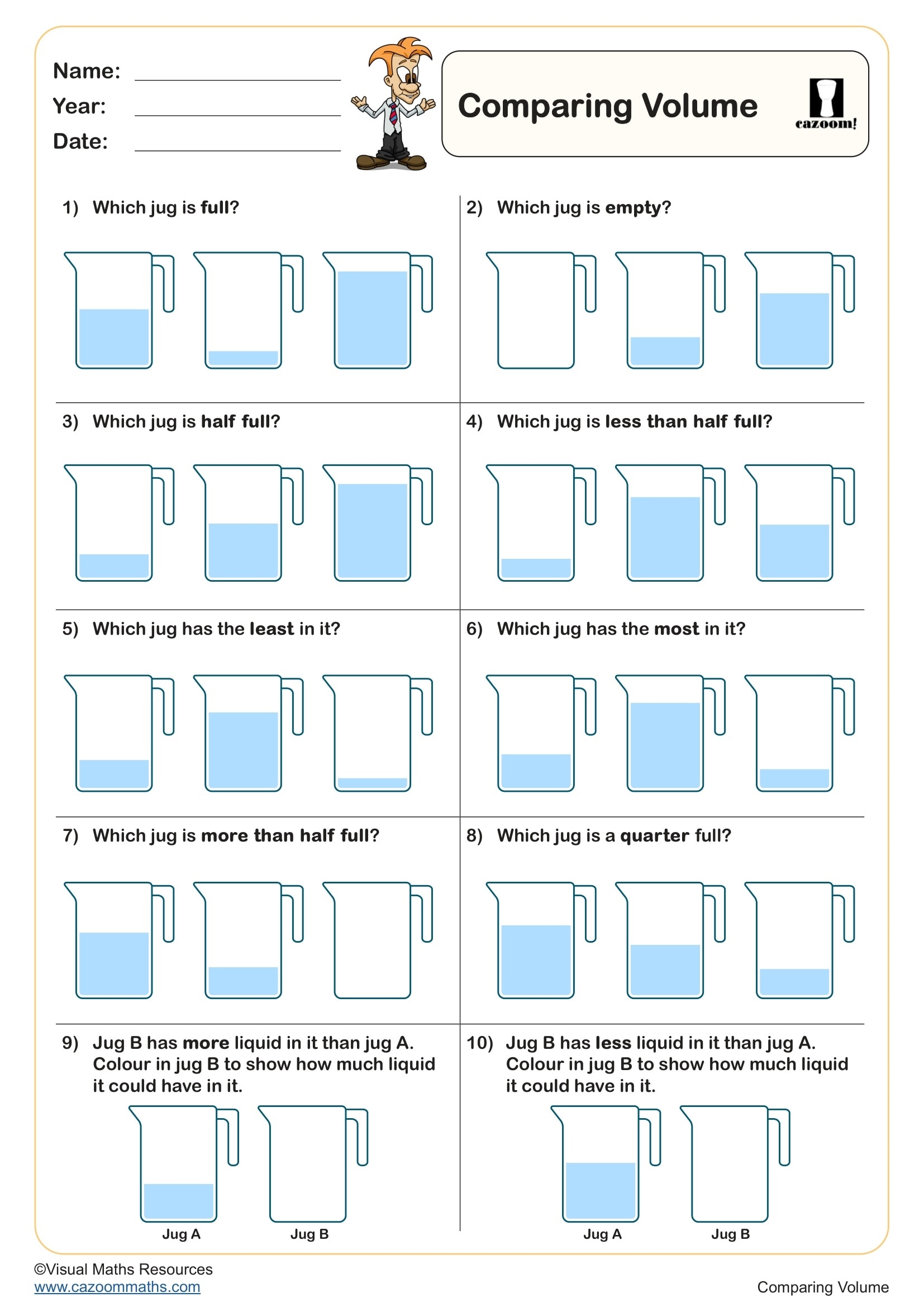 Name:
Year:
Date:

Comparing Volume

cazoom!

1) Which jug is full?

2) Which jug is empty?

3) Which jug is half full?

4) Which jug is less than half full?

5) Which jug has the least in it?

6) Which jug has the most in it?

7) Which jug is more than half full?

8) Which jug is a quarter full?

9) Jug B has more liquid in it than jug A. Colour in jug B to show how much liquid it could have in it.

Jug A Jug B

10) Jug B has less liquid in it than jug A. Colour in jug B to show how much liquid it could have in it.

Jug A Jug B

©Visual Maths Resources
www.cazoommaths.com

Comparing Volume