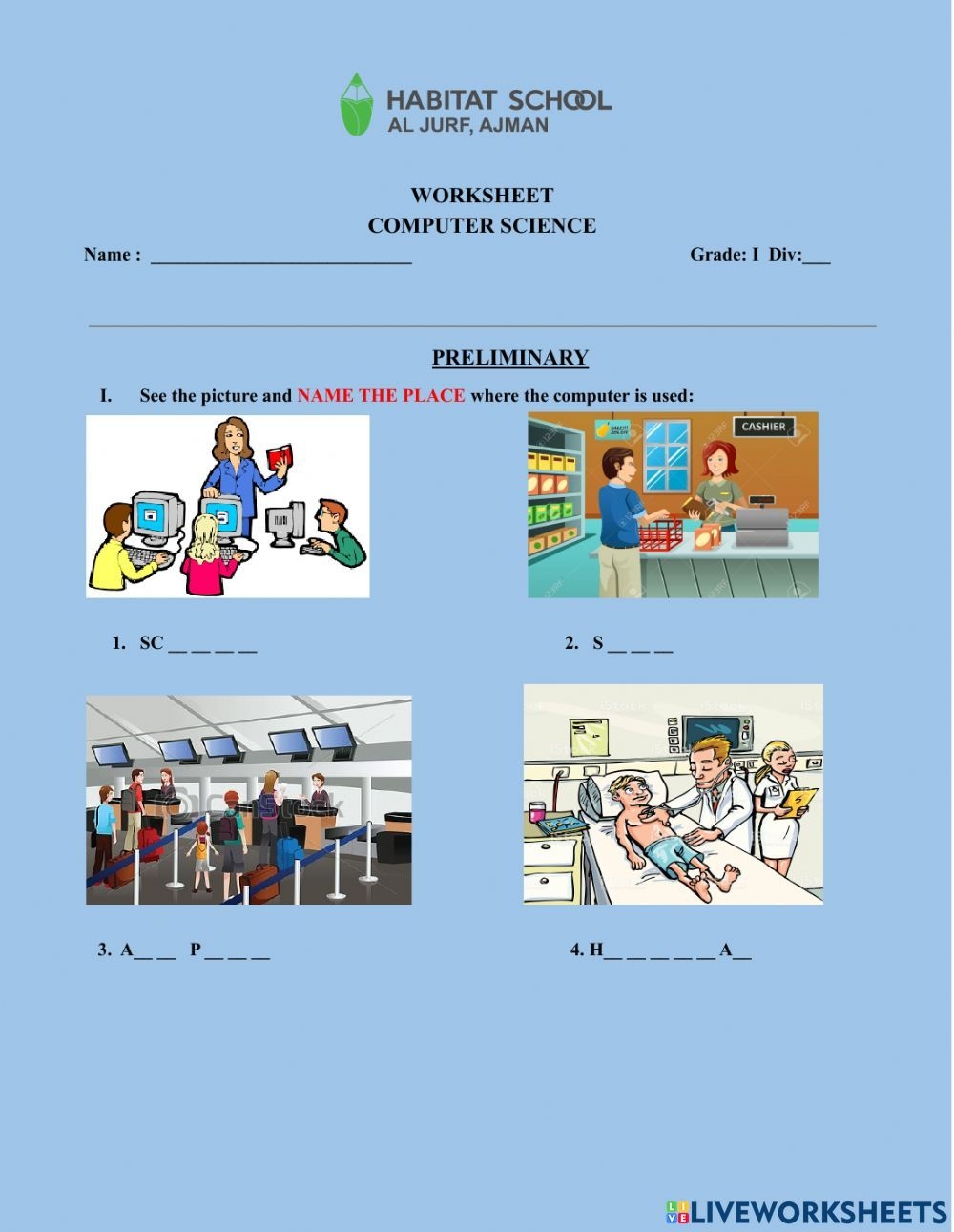 HABITAT SCHOOL
AL JURF, AJMAN

WORKSHEET
COMPUTER SCIENCE

Name : ____________________________ Grade: I Div:___

PRELIMINARY

I. See the picture and NAME THE PLACE where the computer is used:

CASHIER

1. SC __ __ __ __

2. S __ __ __

3. A__ __ P __ __ __

4. H__ __ __ __ __ A__

LIVEWORKSHEETS