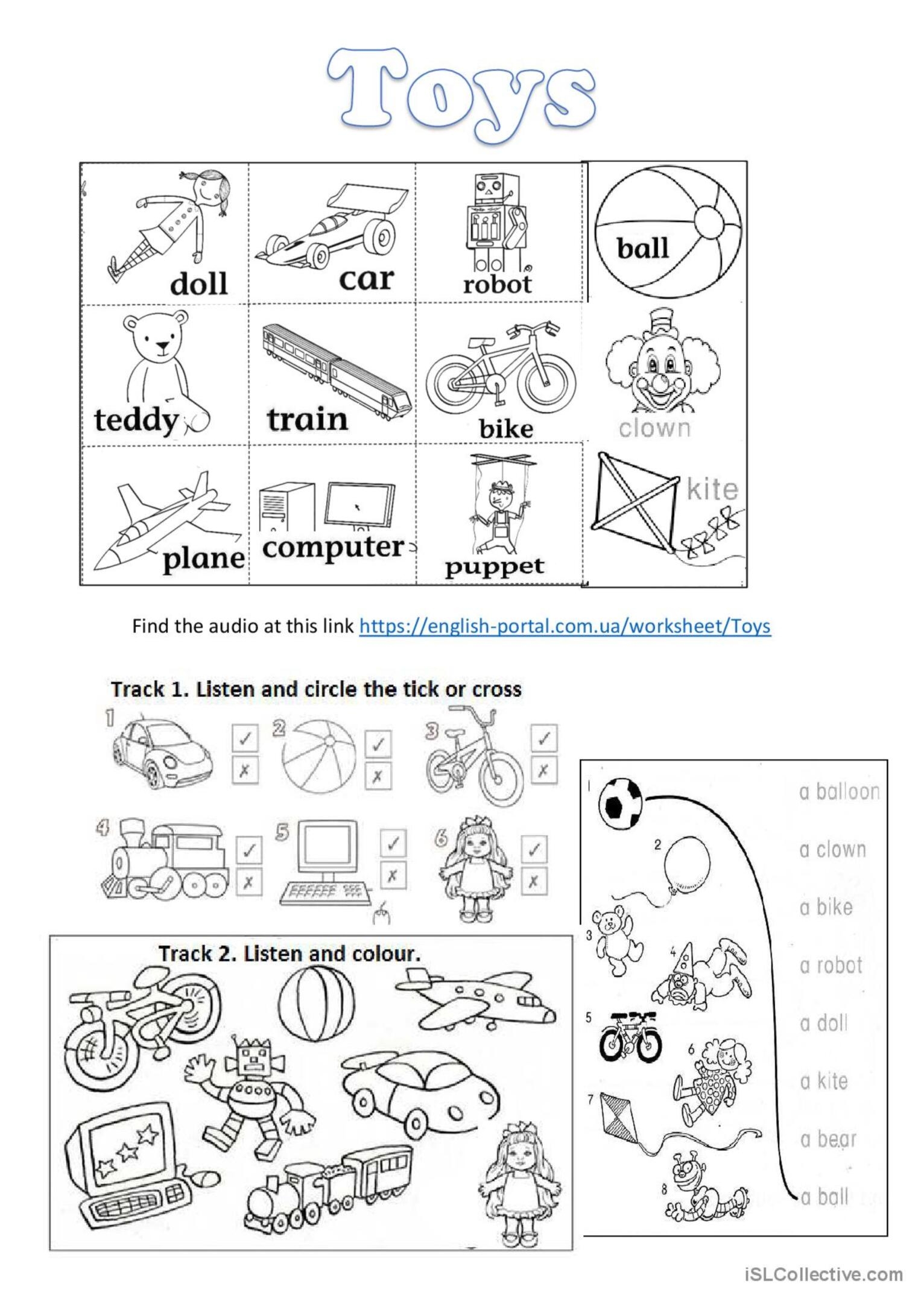 Toys

doll
car
robot
ball
teddy
train
bike
clown
plane
computer
puppet
kite

Find the audio at this link https://english-portal.com.ua/worksheet/Toys

Track 1. Listen and circle the tick or cross

1 ✓ ✗
2 ✓ ✗
3 ✓ ✗
4 ✓ ✗
5 ✓ ✗
6 ✓ ✗

Track 2. Listen and colour.

1
2
3
4
5
6
7
8

a balloon
a clown
a bike
a robot
a doll
a kite
a bear
a ball

iSLCollective.com