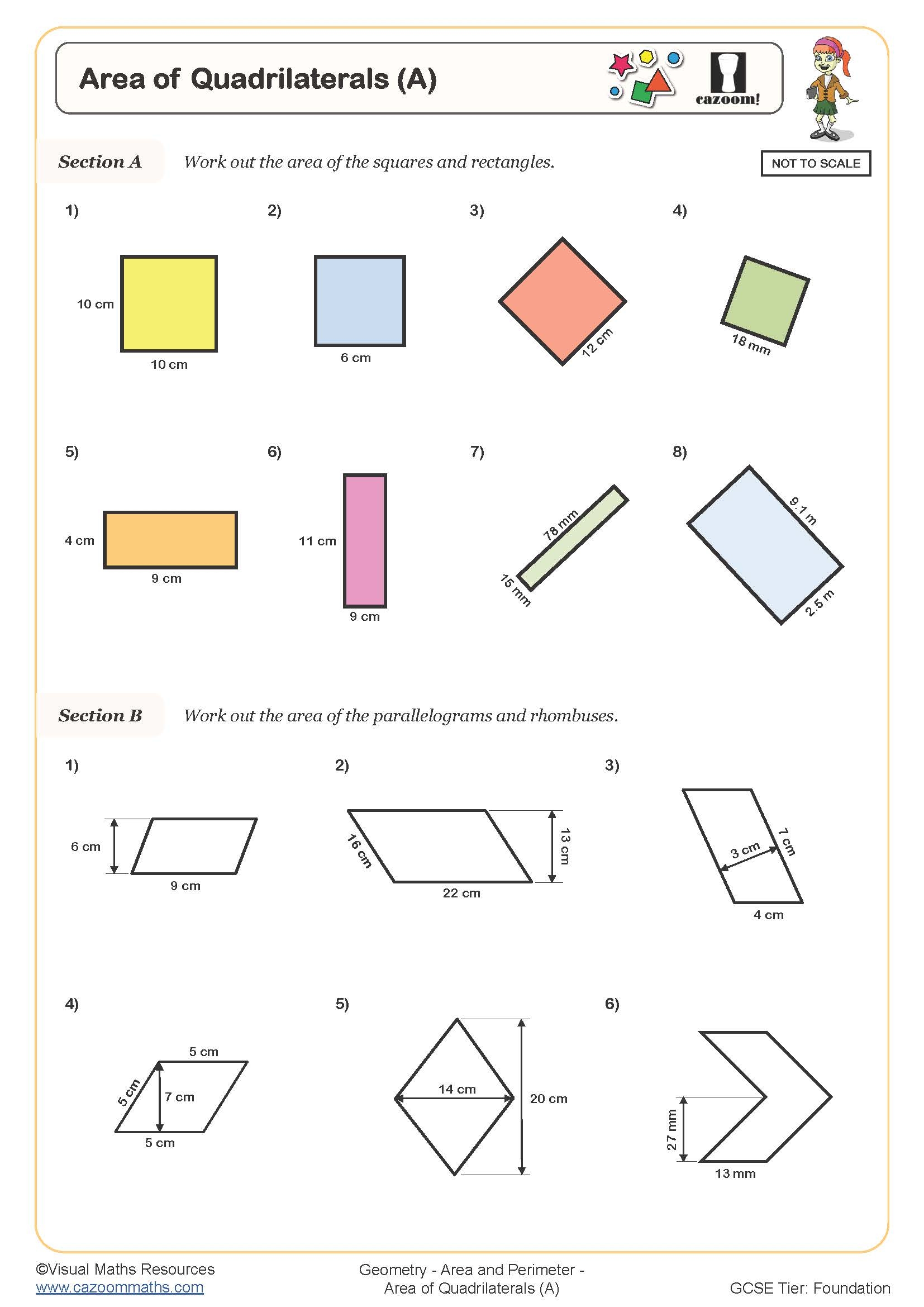 Area of Quadrilaterals (A)

cazoom!

Section A Work out the area of the squares and rectangles.

NOT TO SCALE

1)

10 cm

10 cm

2)

6 cm

3)

12 cm

4)

18 mm

5)

4 cm

9 cm

6)

11 cm

9 cm

7)

78 mm

15 mm

8)

9.1 m

2.5 m

Section B Work out the area of the parallelograms and rhombuses.

1)

6 cm

9 cm

2)

16 cm

13 cm

22 cm

3)

3 cm

7 cm

4 cm

4)

5 cm

5 cm

7 cm

5 cm

5)

14 cm

20 cm

6)

27 mm

13 mm

©Visual Maths Resources
www.cazoommaths.com

Geometry - Area and Perimeter - Area of Quadrilaterals (A)

GCSE Tier: Foundation