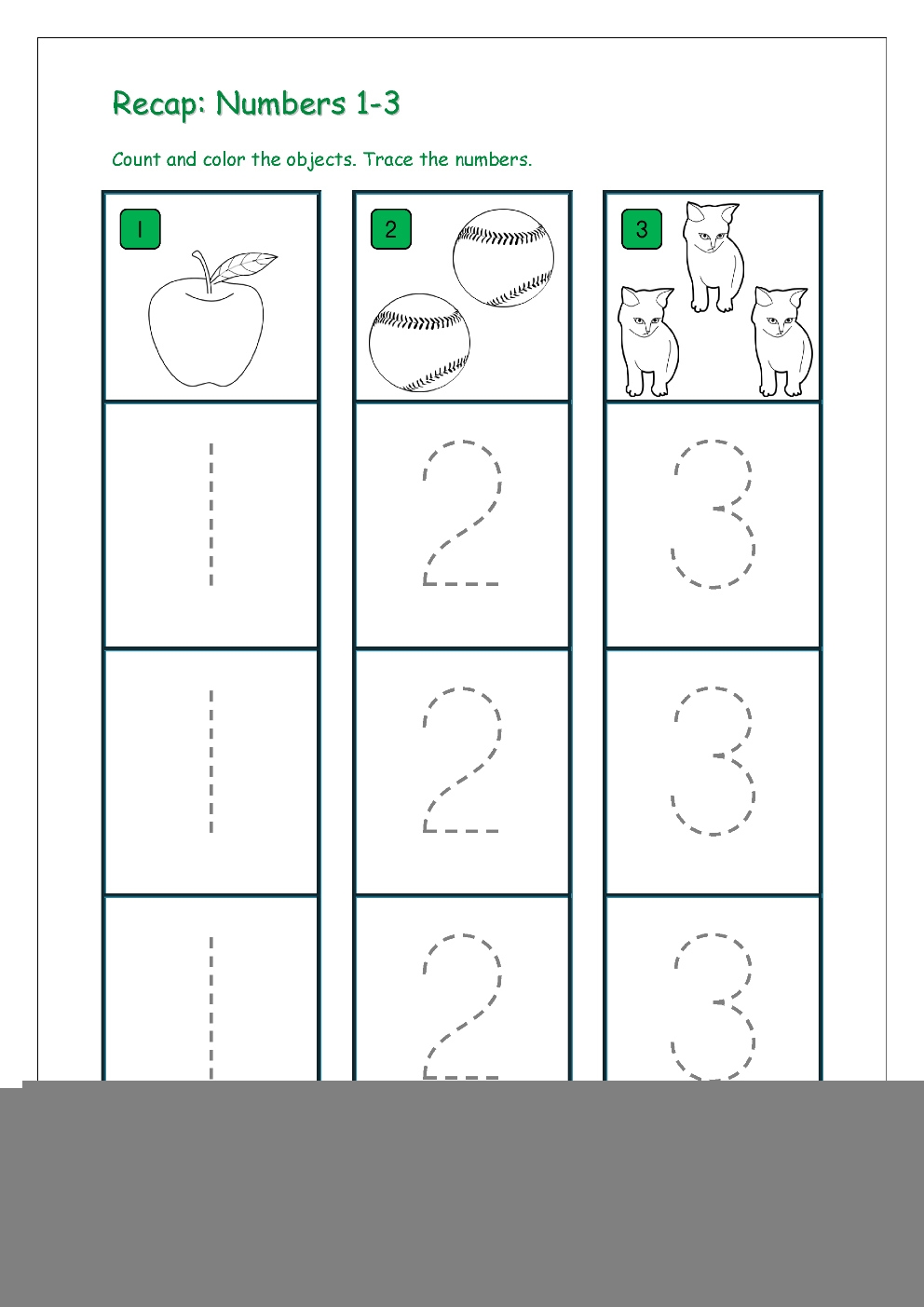 Recap: Numbers 1-3

Count and color the objects. Trace the numbers.

| 1 | 2 | 3 |
|---|---|---|
| 1 | 2 | 3 |
| 1 | 2 | 3 |
| 1 | 2 | 3 |