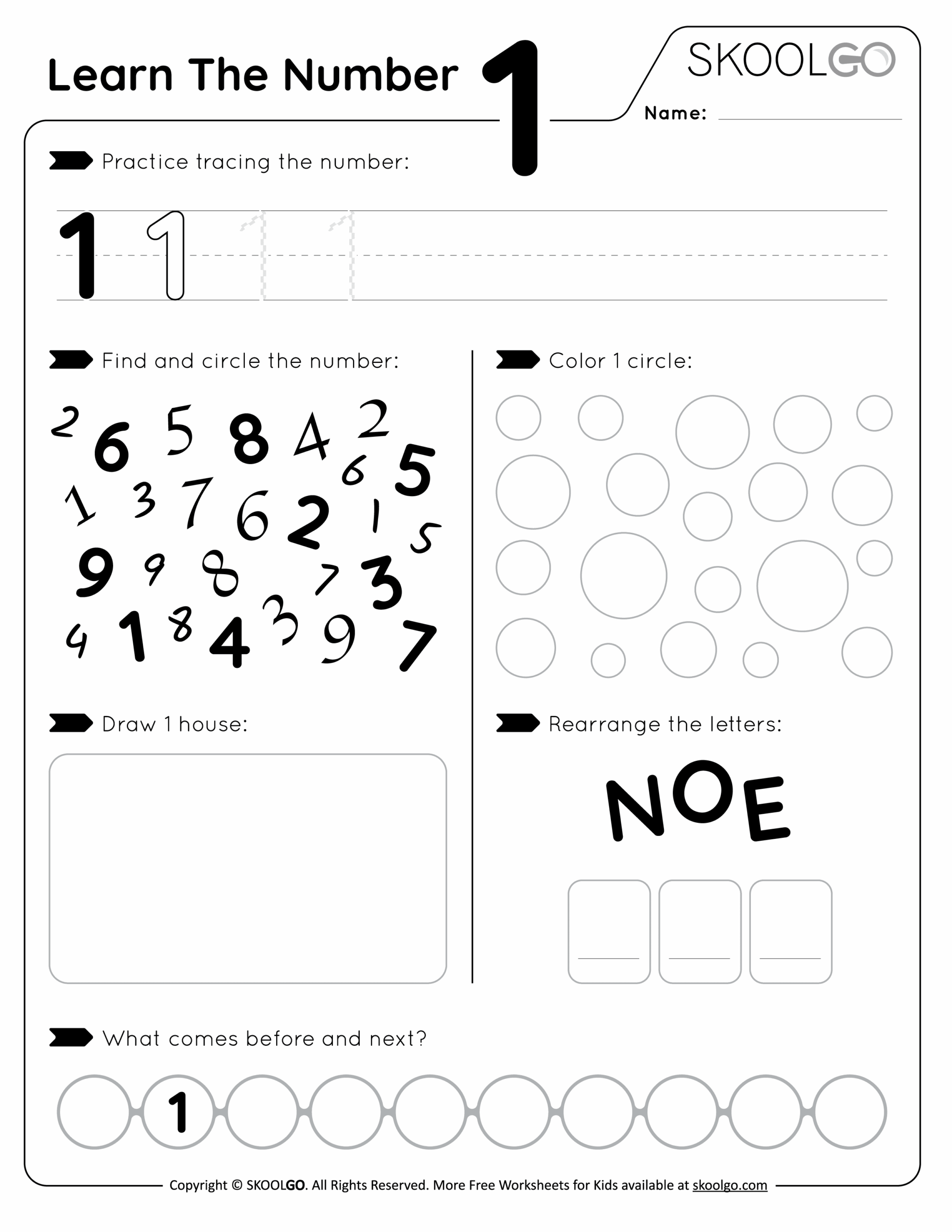 Learn The Number 1

SKOOLGO

Name:

Practice tracing the number:

1 1 1 1

Find and circle the number:

2 6 5 8 4 2 6 5 1 3 7 6 2 1 5 9 9 8 7 3 4 1 8 4 3 9 7

Color 1 circle:

Draw 1 house:

Rearrange the letters:

NOE

What comes before and next?

1

Copyright © SKOOLGO. All Rights Reserved. More Free Worksheets for Kids available at skoolgo.com