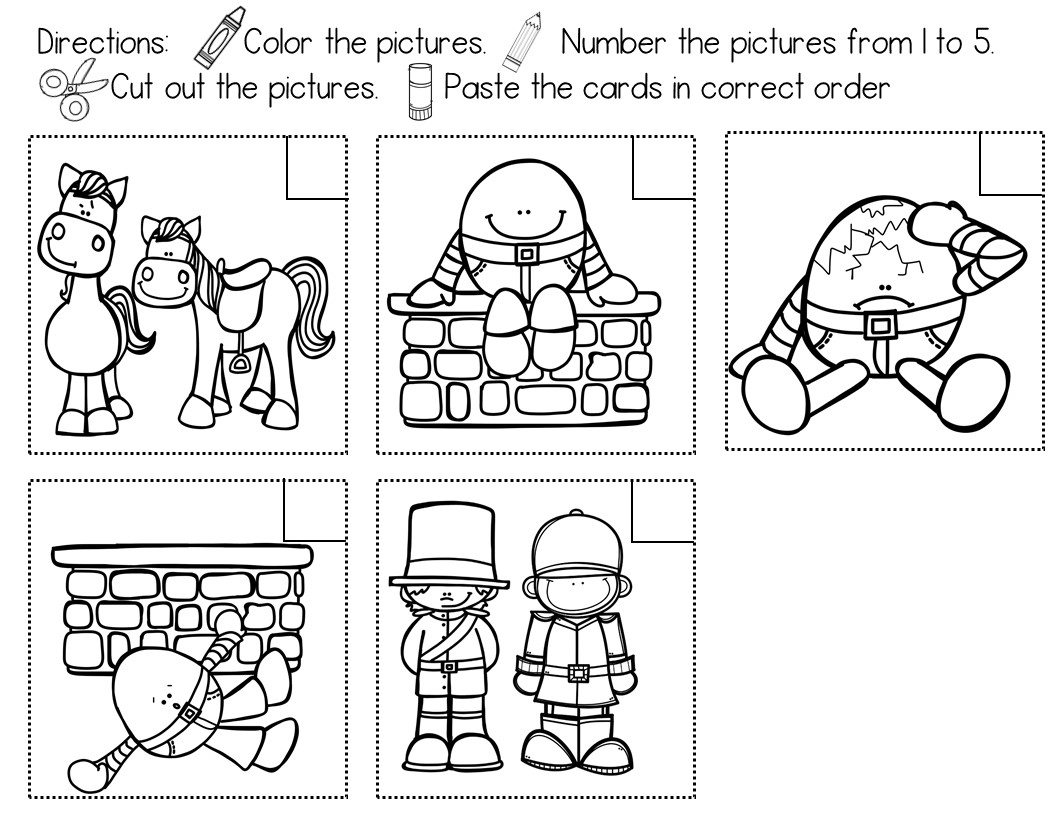 Directions: Color the pictures. Number the pictures from 1 to 5. Cut out the pictures. Paste the cards in correct order