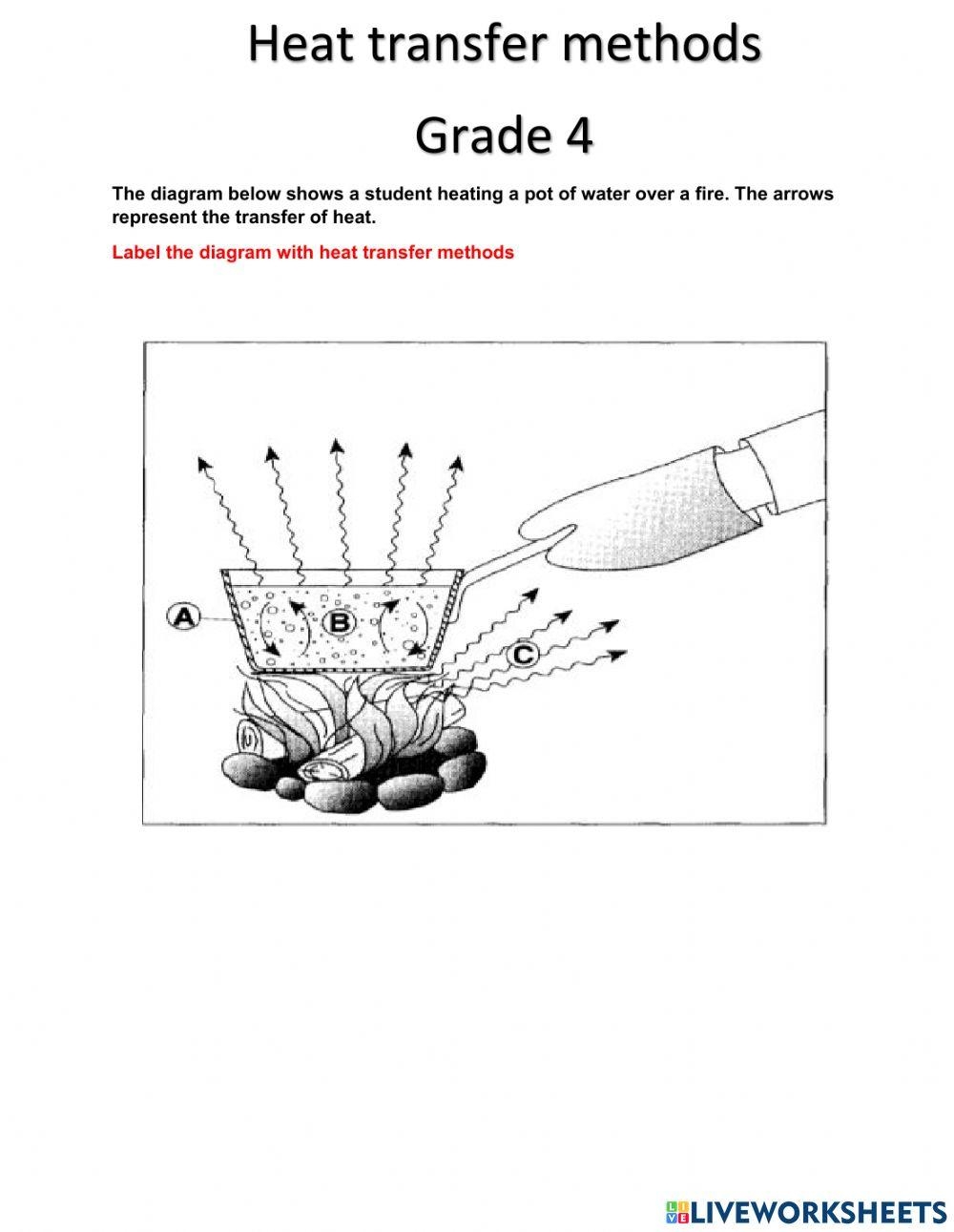 Heat transfer methods

Grade 4

The diagram below shows a student heating a pot of water over a fire. The arrows represent the transfer of heat.

Label the diagram with heat transfer methods

A

B

C

LIVEWORKSHEETS