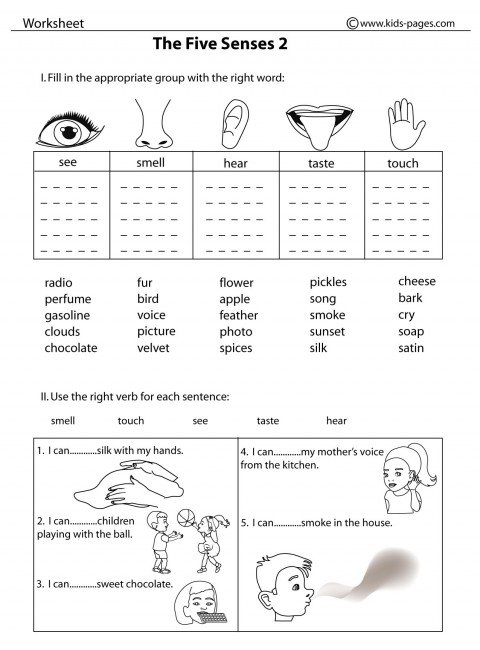 Worksheet ©www.kids-pages.com

The Five Senses 2

I. Fill in the appropriate group with the right word:

| see | smell | hear | taste | touch |
|---|---|---|---|---|
| _ _ _ _ _ | _ _ _ _ _ | _ _ _ _ _ | _ _ _ _ _ | _ _ _ _ _ |
| _ _ _ _ _ | _ _ _ _ _ | _ _ _ _ _ | _ _ _ _ _ | _ _ _ _ _ |
| _ _ _ _ _ | _ _ _ _ _ | _ _ _ _ _ | _ _ _ _ _ | _ _ _ _ _ |
| _ _ _ _ _ | _ _ _ _ _ | _ _ _ _ _ | _ _ _ _ _ | _ _ _ _ _ |
| _ _ _ _ _ | _ _ _ _ _ | _ _ _ _ _ | _ _ _ _ _ | _ _ _ _ _ |

radio
perfume
gasoline
clouds
chocolate

fur
bird
voice
picture
velvet

flower
apple
feather
photo
spices

pickles
song
smoke
sunset
silk

cheese
bark
cry
soap
satin

II. Use the right verb for each sentence:

smell touch see taste hear

1. I can............silk with my hands.

2. I can............children playing with the ball.

3. I can............sweet chocolate.

4. I can............my mother's voice from the kitchen.

5. I can............smoke in the house.