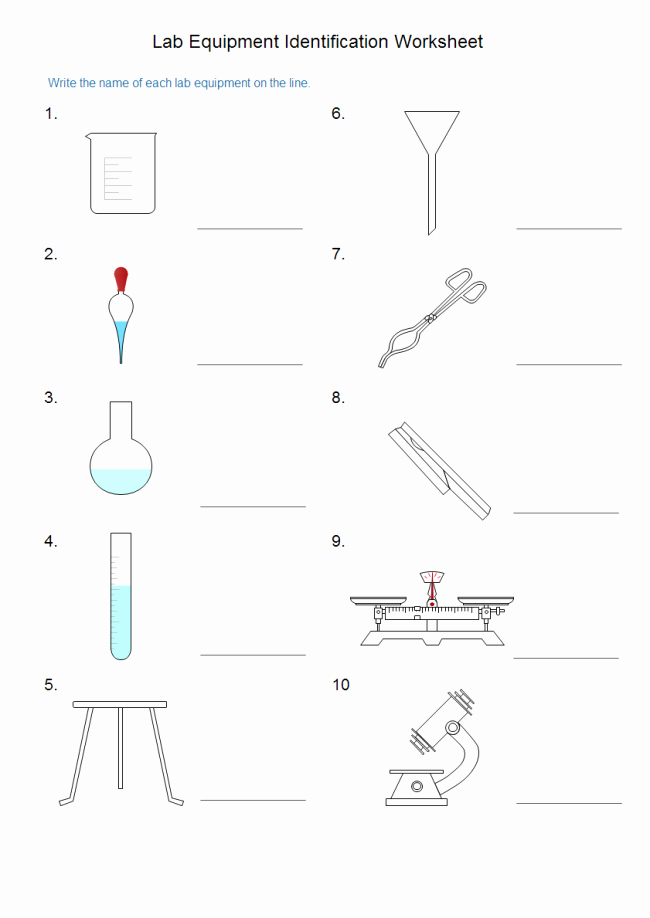 Lab Equipment Identification Worksheet

Write the name of each lab equipment on the line.

1.

2.

3.

4.

5.

6.

7.

8.

9.

10