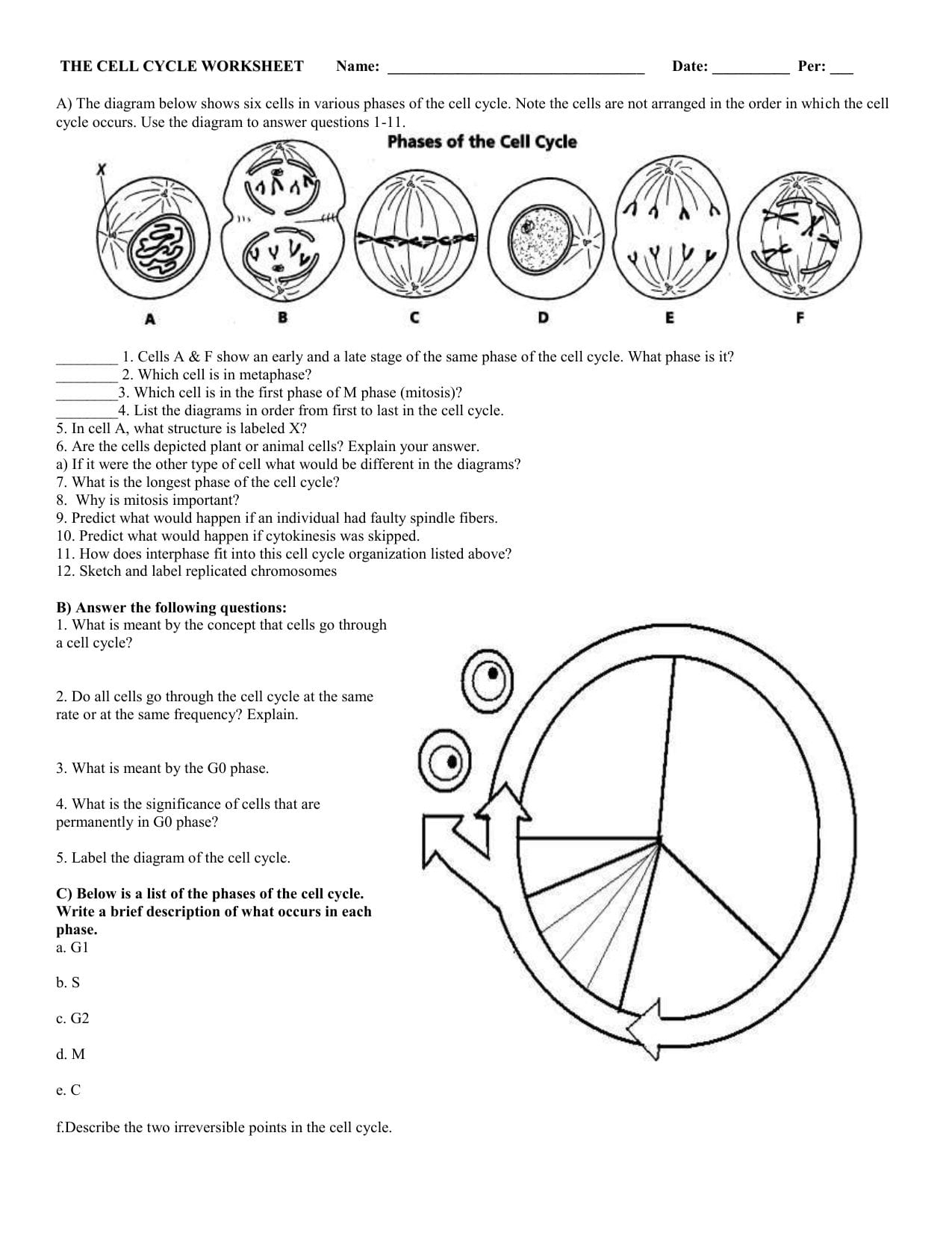 THE CELL CYCLE WORKSHEET Name: _________________________________ Date: __________ Per: ___

A) The diagram below shows six cells in various phases of the cell cycle. Note the cells are not arranged in the order in which the cell cycle occurs. Use the diagram to answer questions 1-11.

Phases of the Cell Cycle

X

A B C D E F

________ 1. Cells A & F show an early and a late stage of the same phase of the cell cycle. What phase is it?
________ 2. Which cell is in metaphase?
________3. Which cell is in the first phase of M phase (mitosis)?
________4. List the diagrams in order from first to last in the cell cycle.
5. In cell A, what structure is labeled X?
6. Are the cells depicted plant or animal cells? Explain your answer.
a) If it were the other type of cell what would be different in the diagrams?
7. What is the longest phase of the cell cycle?
8. Why is mitosis important?
9. Predict what would happen if an individual had faulty spindle fibers.
10. Predict what would happen if cytokinesis was skipped.
11. How does interphase fit into this cell cycle organization listed above?
12. Sketch and label replicated chromosomes

B) Answer the following questions:
1. What is meant by the concept that cells go through a cell cycle?

2. Do all cells go through the cell cycle at the same rate or at the same frequency? Explain.

3. What is meant by the G0 phase.

4. What is the significance of cells that are permanently in G0 phase?

5. Label the diagram of the cell cycle.

C) Below is a list of the phases of the cell cycle. Write a brief description of what occurs in each phase.
a. G1

b. S

c. G2

d. M

e. C

f.Describe the two irreversible points in the cell cycle.